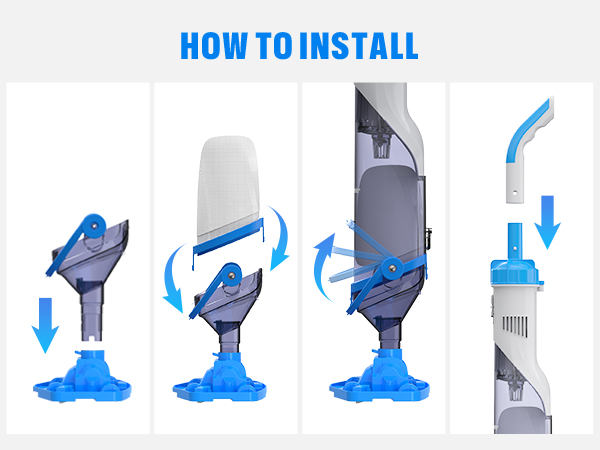 HOW TO INSTALL