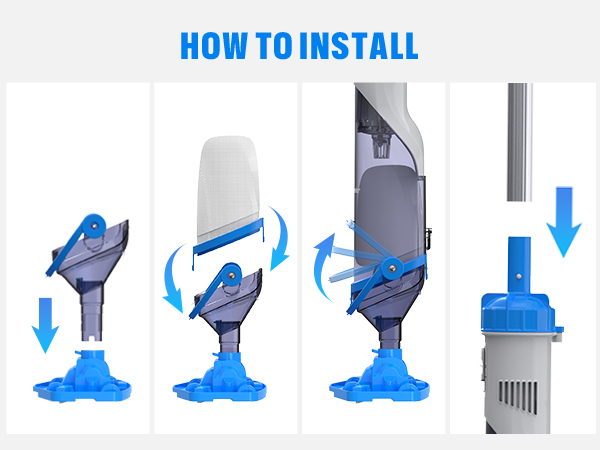 HOW TO INSTALL